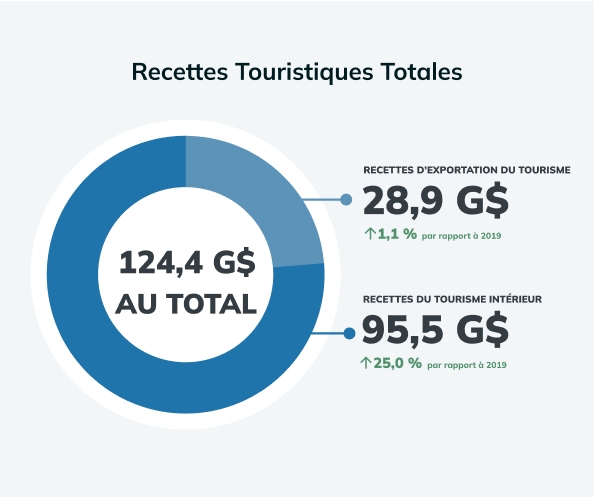 Recettes Touristiques Totales

124,4 G$
AU TOTAL

RECETTES D'EXPORTATION DU TOURISME
28,9 G$
↑1,1 % par rapport à 2019

RECETTES DU TOURISME INTÉRIEUR
95,5 G$
↑25,0 % par rapport à 2019